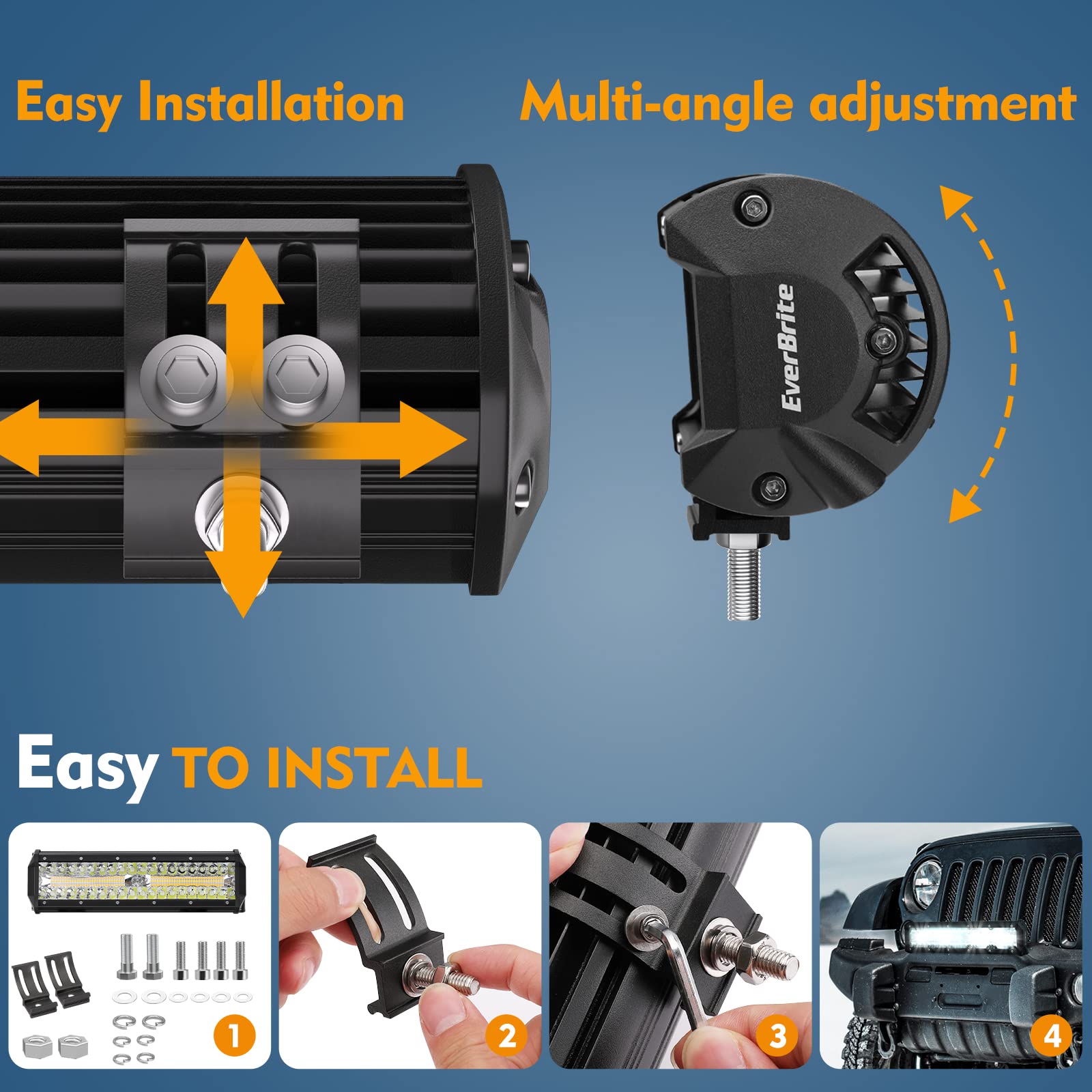 Easy Installation

Multi-angle adjustment

EverBrite

Easy TO INSTALL

1

2

3

4